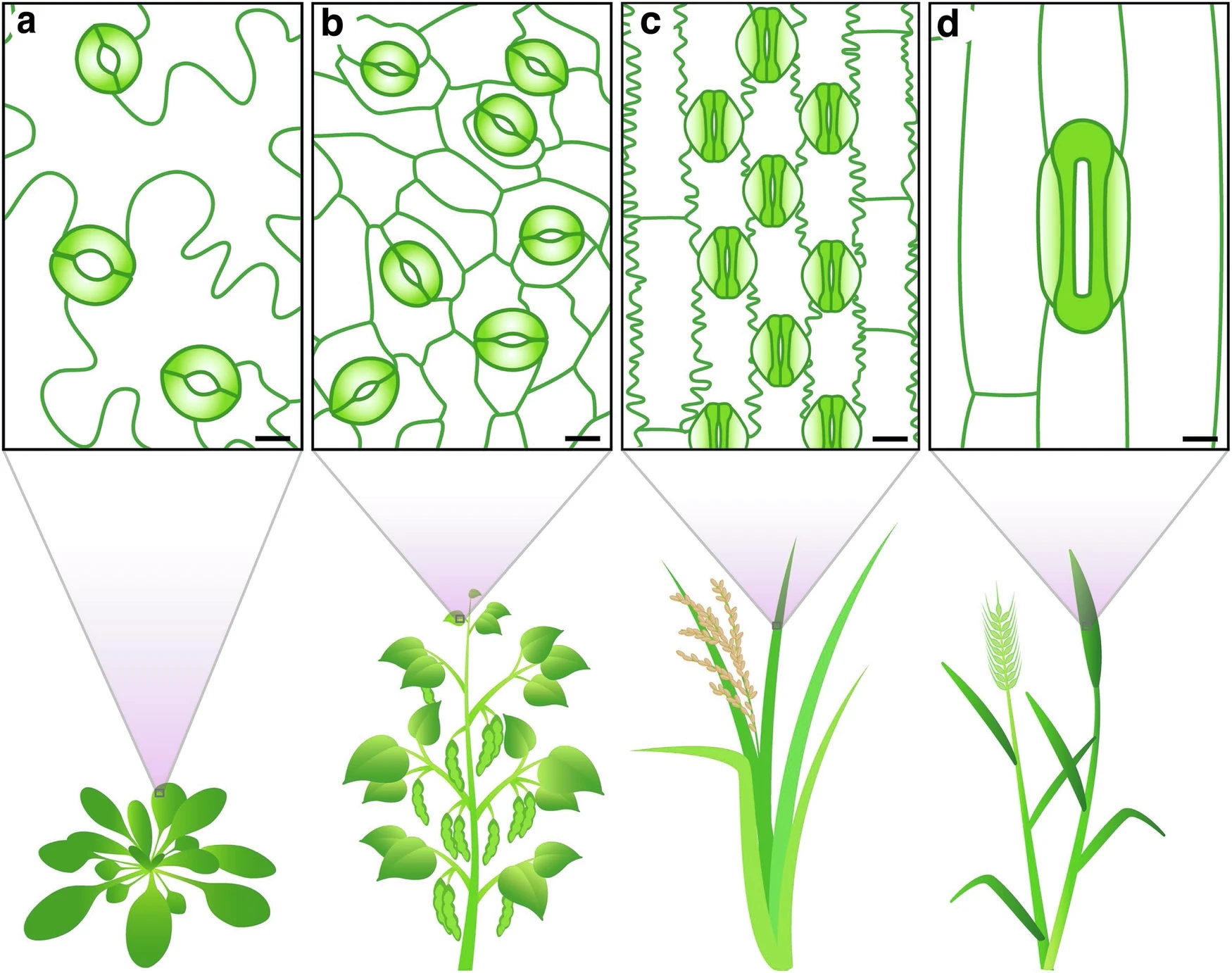 a

b

c

d